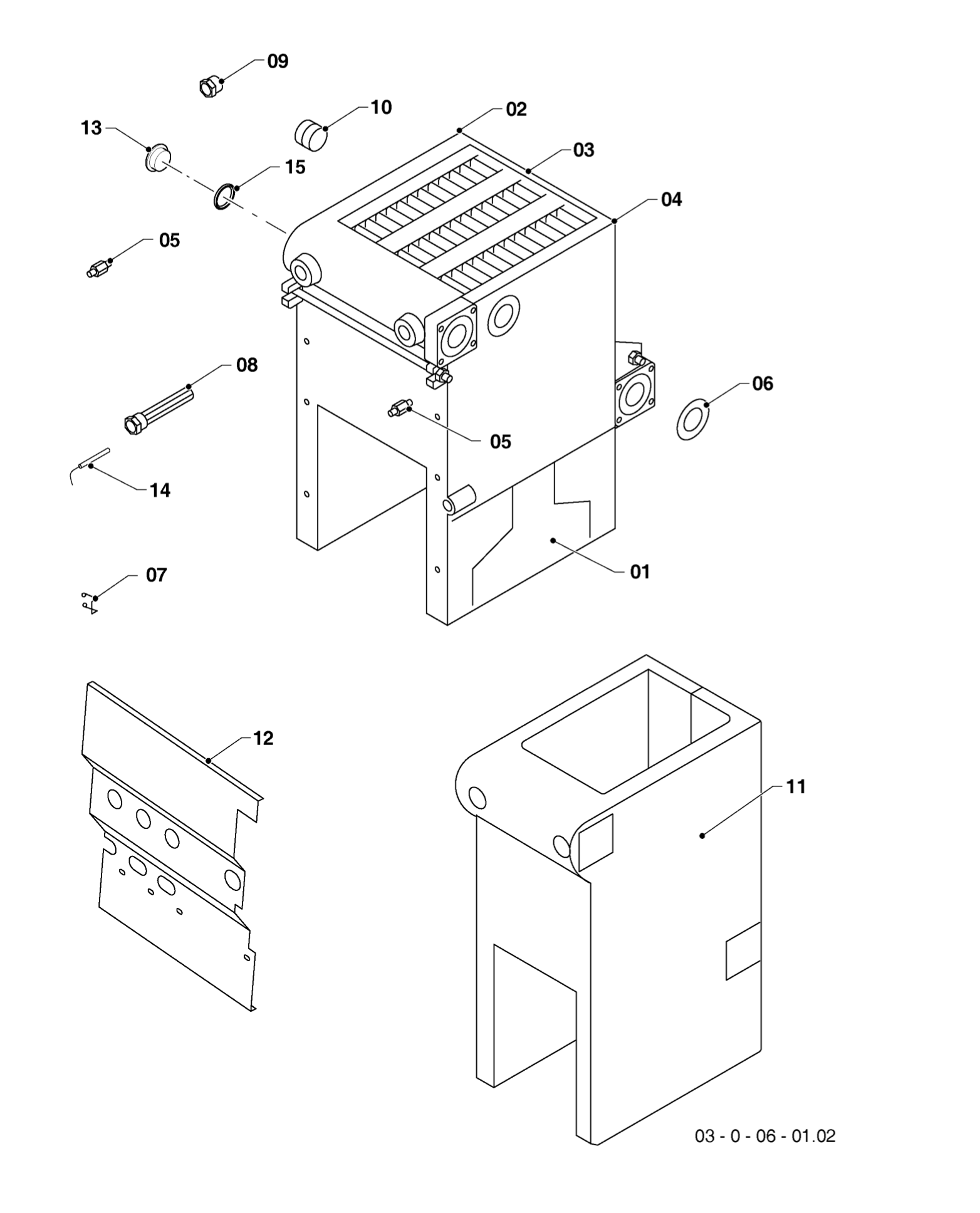 09

10

02

13

03

15

04

05

08

06

05

14

01

07

12

11

03 - 0 - 06 - 01.02