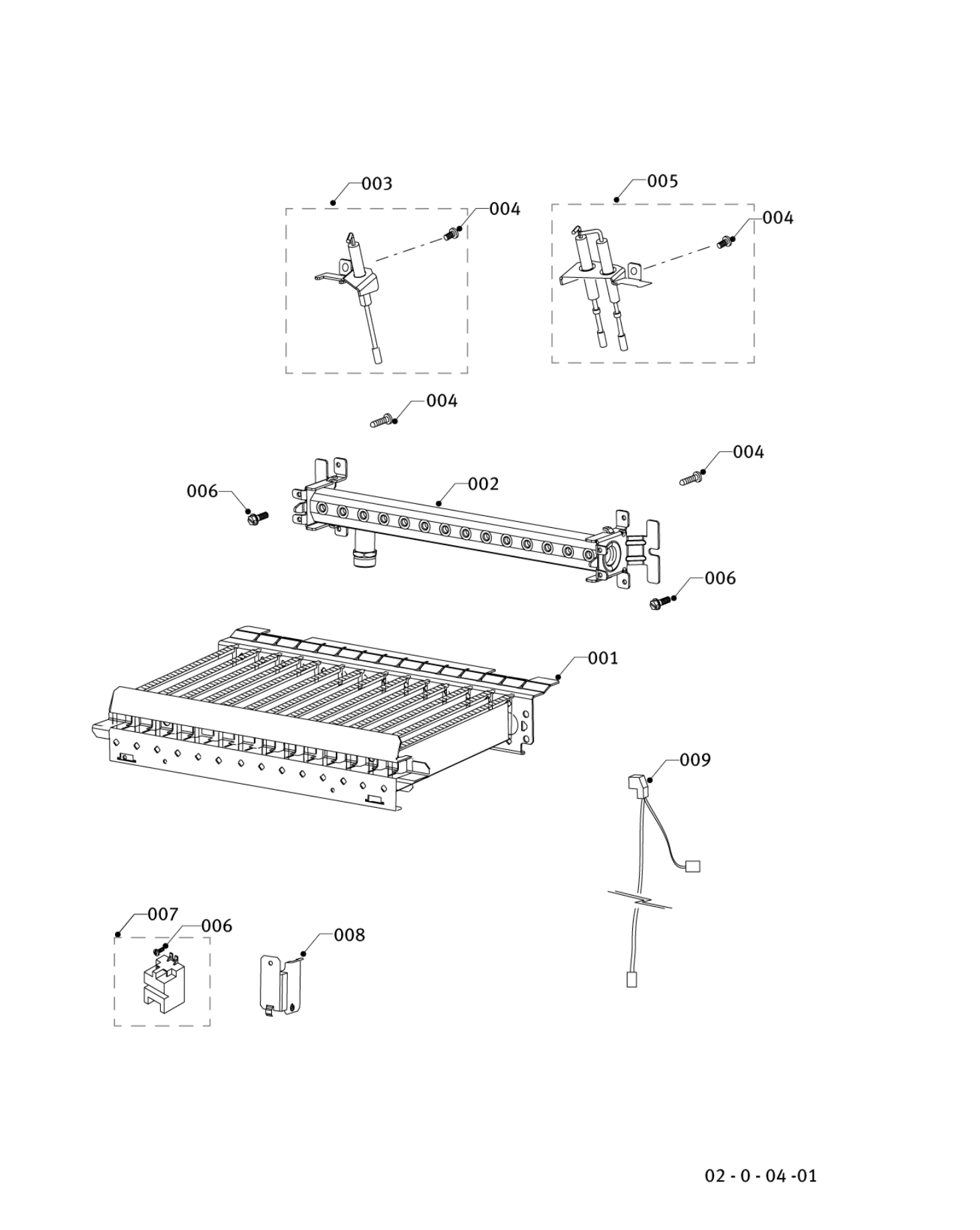 003
004
005
004
004
004
006
002
006
001
009
007
006
008
02 - 0 - 04 -01