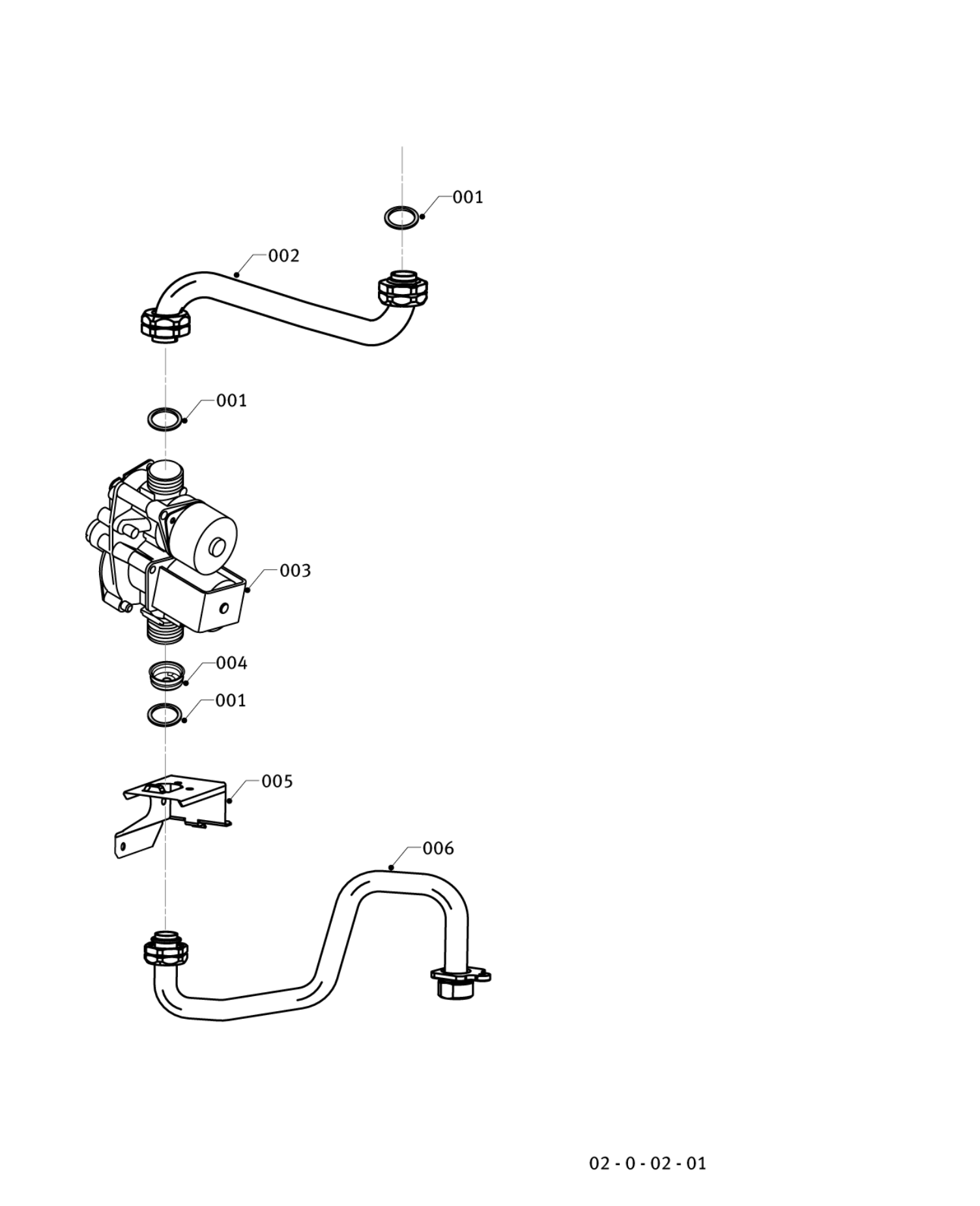 001

002

001

003

004

001

005

006

02 - 0 - 02 - 01